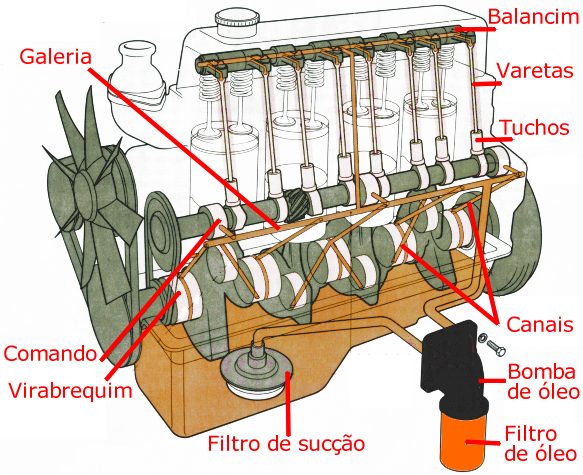 Balancim

Galeria

Varetas

Tuchos

Canais

Comando

Virabrequim

Bomba de óleo

Filtro de sucção

Filtro de óleo